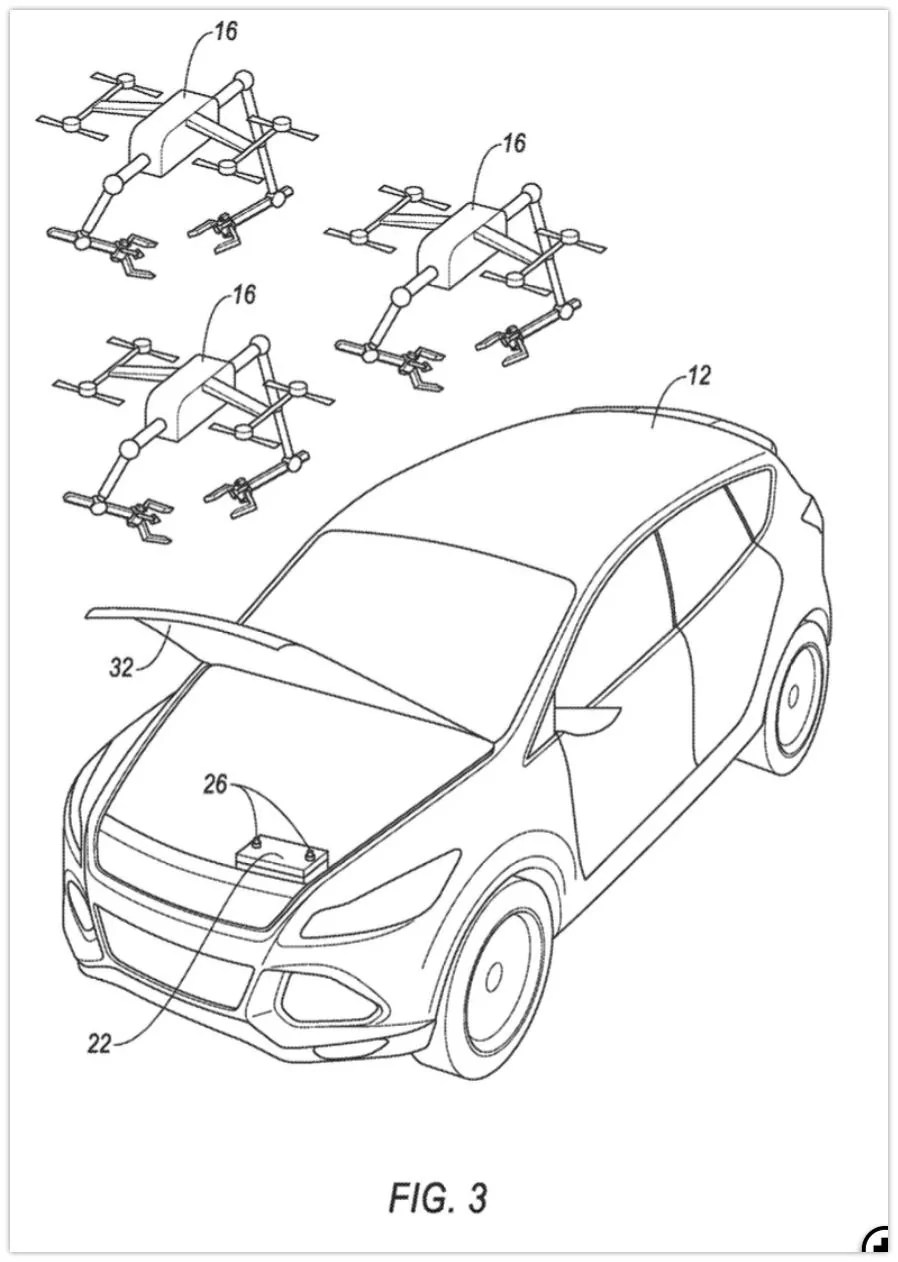 16

16

16

12

32

26

22

FIG. 3