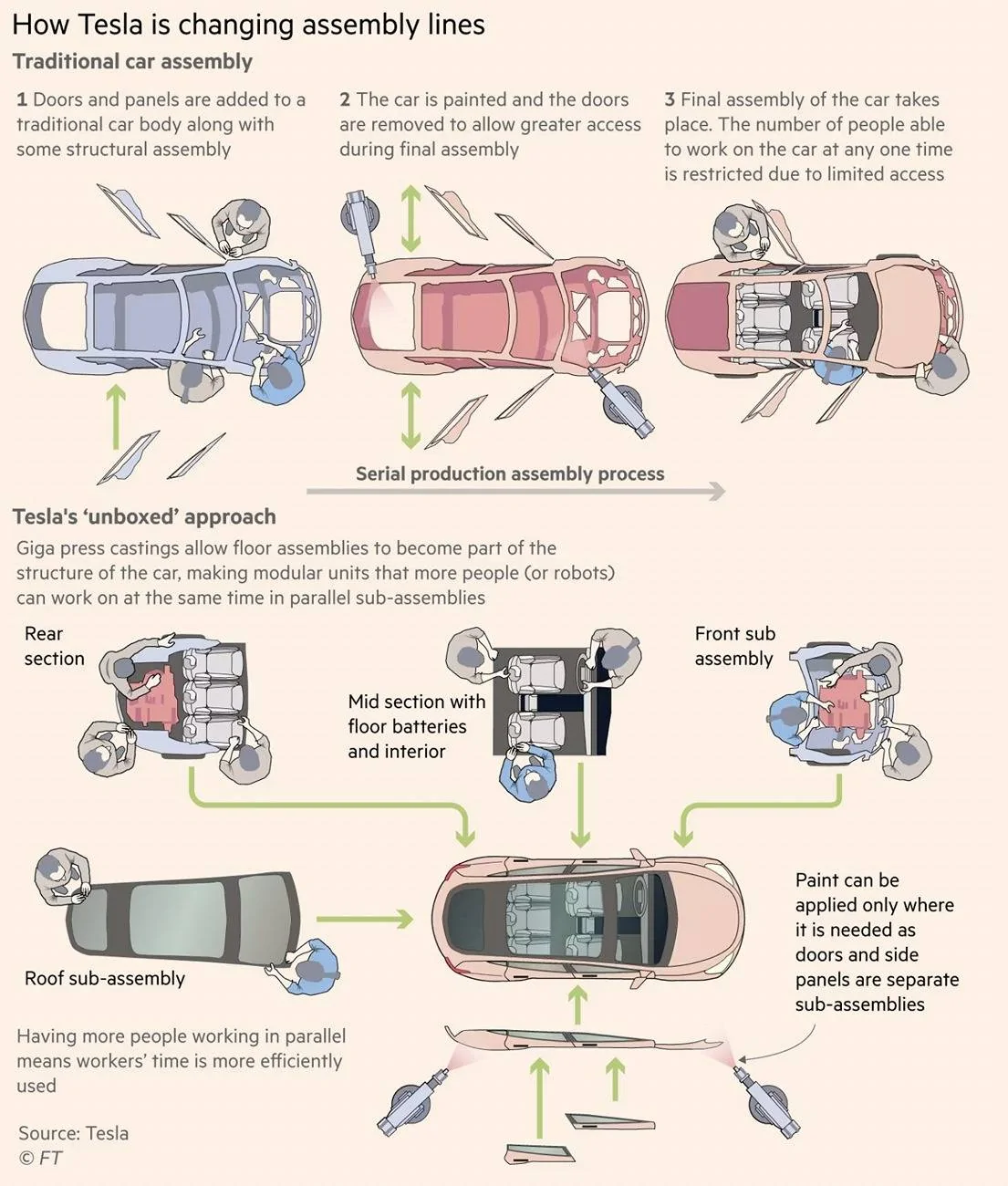 How Tesla is changing assembly lines

Traditional car assembly

1 Doors and panels are added to a traditional car body along with some structural assembly

2 The car is painted and the doors are removed to allow greater access during final assembly

3 Final assembly of the car takes place. The number of people able to work on the car at any one time is restricted due to limited access

Serial production assembly process

Tesla's 'unboxed' approach

Giga press castings allow floor assemblies to become part of the structure of the car, making modular units that more people (or robots) can work on at the same time in parallel sub-assemblies

Rear section

Mid section with floor batteries and interior

Front sub assembly

Roof sub-assembly

Paint can be applied only where it is needed as doors and side panels are separate sub-assemblies

Having more people working in parallel means workers' time is more efficiently used

Source: Tesla
© FT